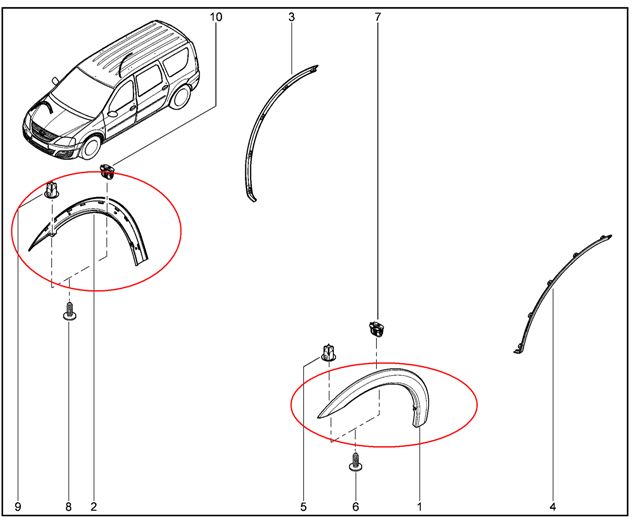 10
3
7
9
8
2
5
6
1
4