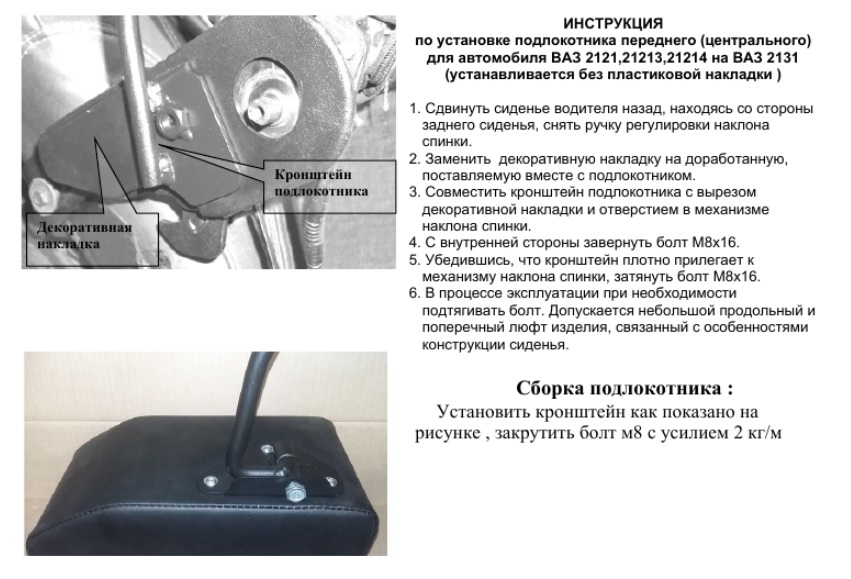 Кронштейн подлокотника

Декоративная накладка

ИНСТРУКЦИЯ
по установке подлокотника переднего (центрального)
для автомобиля ВАЗ 2121,21213,21214 на ВАЗ 2131
(устанавливается без пластиковой накладки )

1. Сдвинуть сиденье водителя назад, находясь со стороны заднего сиденья, снять ручку регулировки наклона спинки.
2. Заменить декоративную накладку на доработанную, поставляемую вместе с подлокотником.
3. Совместить кронштейн подлокотника с вырезом декоративной накладки и отверстием в механизме наклона спинки.
4. С внутренней стороны завернуть болт М8х16.
5. Убедившись, что кронштейн плотно прилегает к механизму наклона спинки, затянуть болт М8х16.
6. В процессе эксплуатации при необходимости подтягивать болт. Допускается небольшой продольный и поперечный люфт изделия, связанный с особенностями конструкции сиденья.

Сборка подлокотника :
Установить кронштейн как показано на рисунке , закрутить болт м8 с усилием 2 кг/м